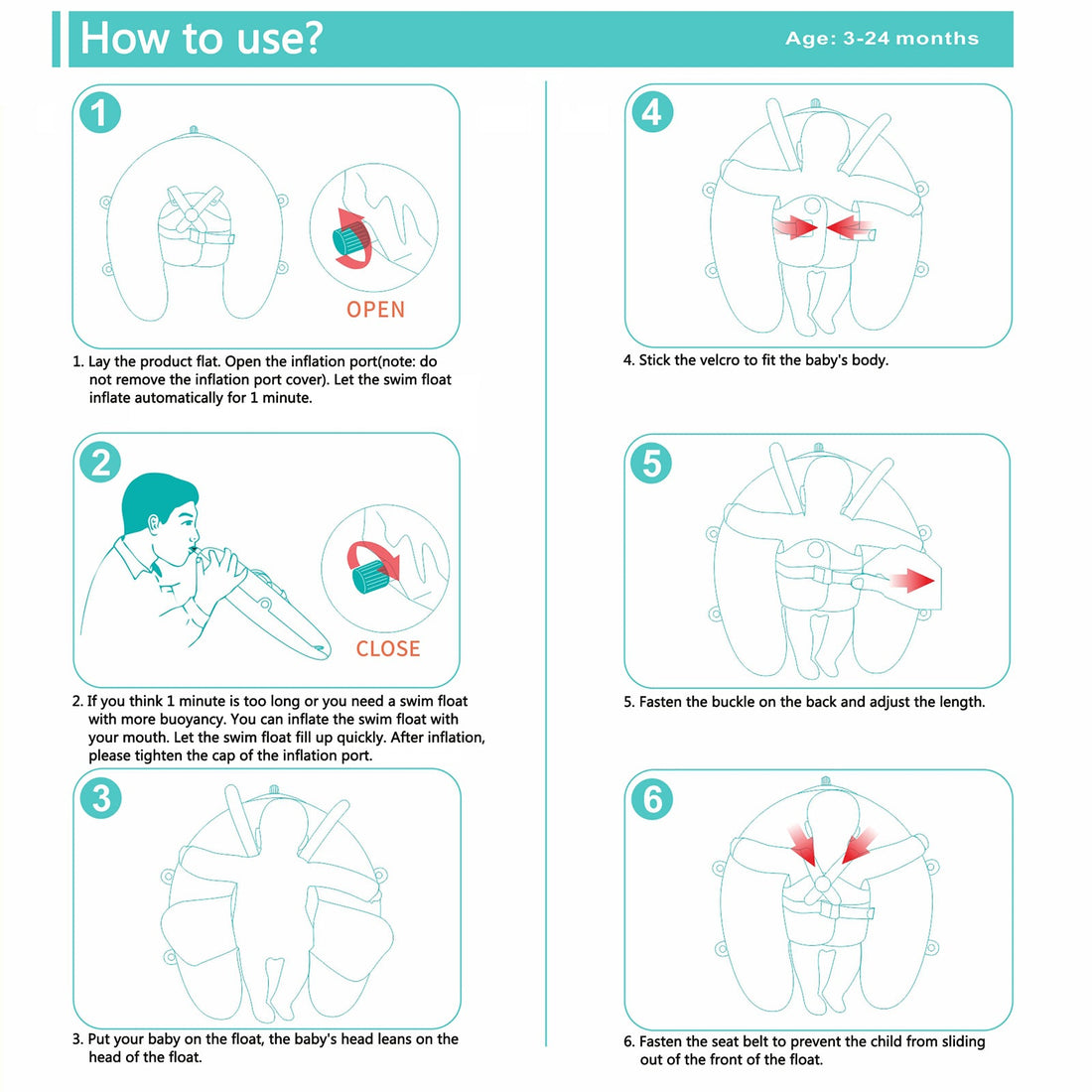 How to use?

Age: 3-24 months

1

OPEN

1. Lay the product flat. Open the inflation port(note: do not remove the inflation port cover). Let the swim float inflate automatically for 1 minute.

2

CLOSE

2. If you think 1 minute is too long or you need a swim float with more buoyancy. You can inflate the swim float with your mouth. Let the swim float fill up quickly. After inflation, please tighten the cap of the inflation port.

3

3. Put your baby on the float, the baby's head leans on the head of the float.

4

4. Stick the velcro to fit the baby's body.

5

5. Fasten the buckle on the back and adjust the length.

6

6. Fasten the seat belt to prevent the child from sliding out of the front of the float.